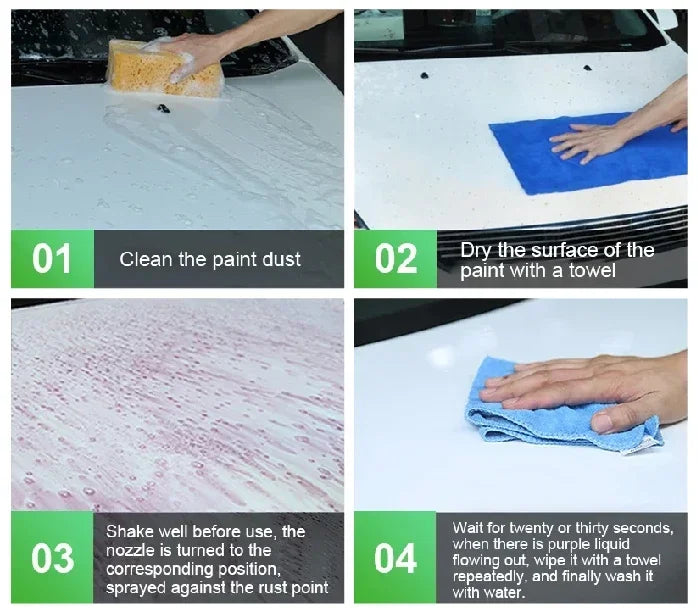 01
Clean the paint dust

02
Dry the surface of the paint with a towel

03
Shake well before use, the nozzle is turned to the corresponding position, sprayed against the rust point

04
Wait for twenty or thirty seconds, when there is purple liquid flowing out, wipe it with a towel repeatedly, and finally wash it with water.