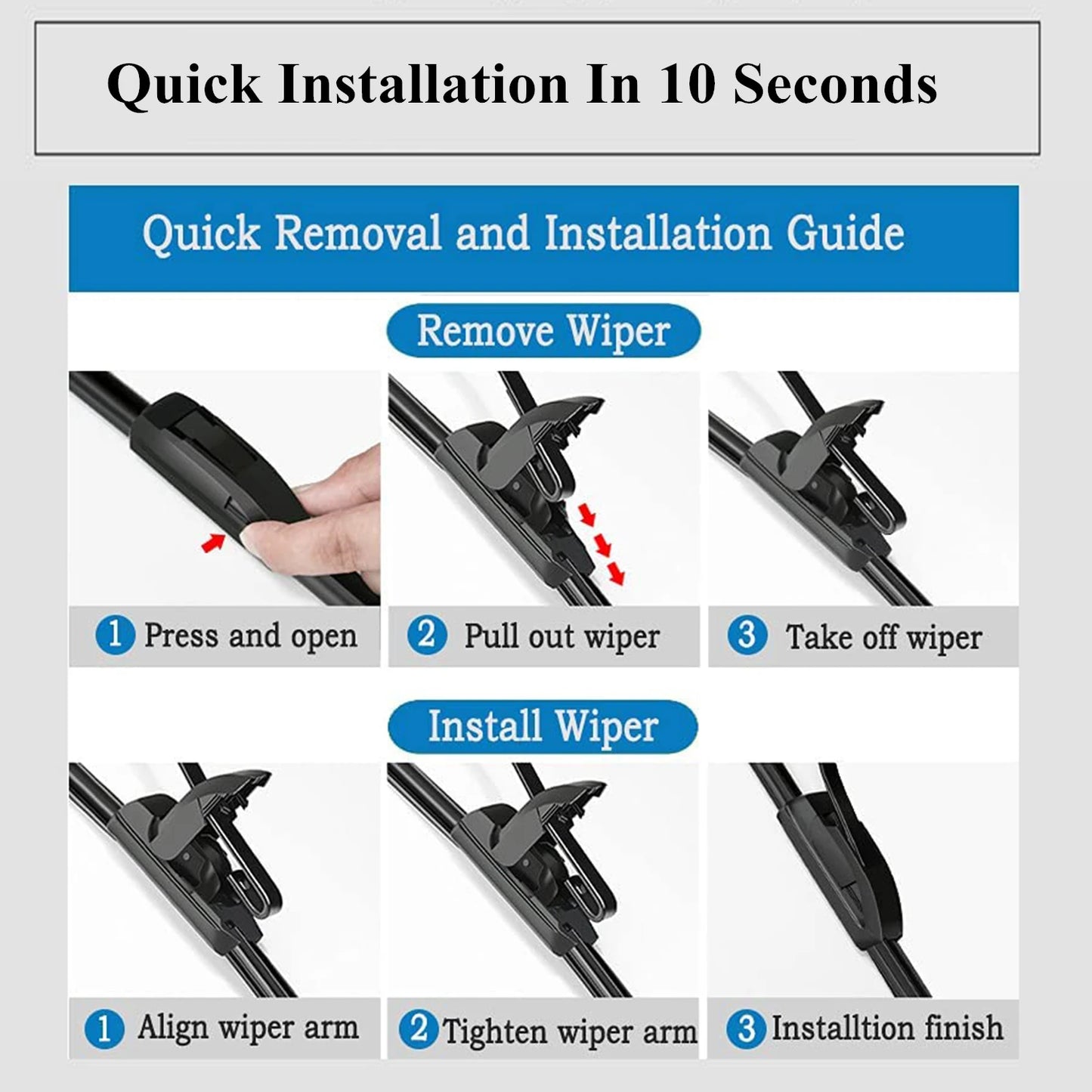 Quick Installation In 10 Seconds

Quick Removal and Installation Guide

Remove Wiper

1 Press and open

2 Pull out wiper

3 Take off wiper

Install Wiper

1 Align wiper arm

2 Tighten wiper arm

3 Installtion finish