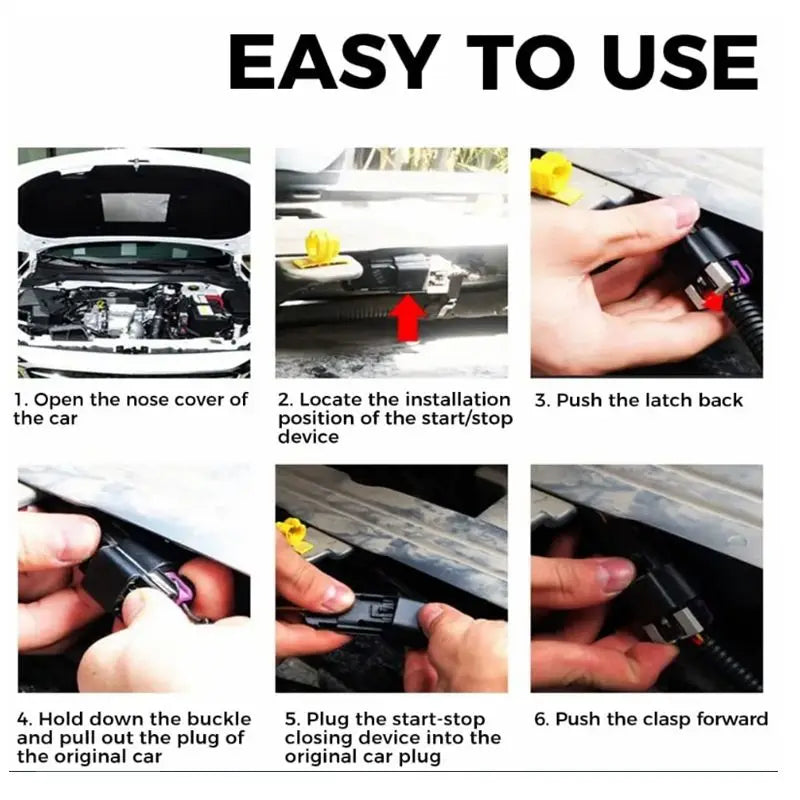 EASY TO USE

1. Open the nose cover of the car

2. Locate the installation position of the start/stop device

3. Push the latch back

4. Hold down the buckle and pull out the plug of the original car

5. Plug the start-stop closing device into the original car plug

6. Push the clasp forward