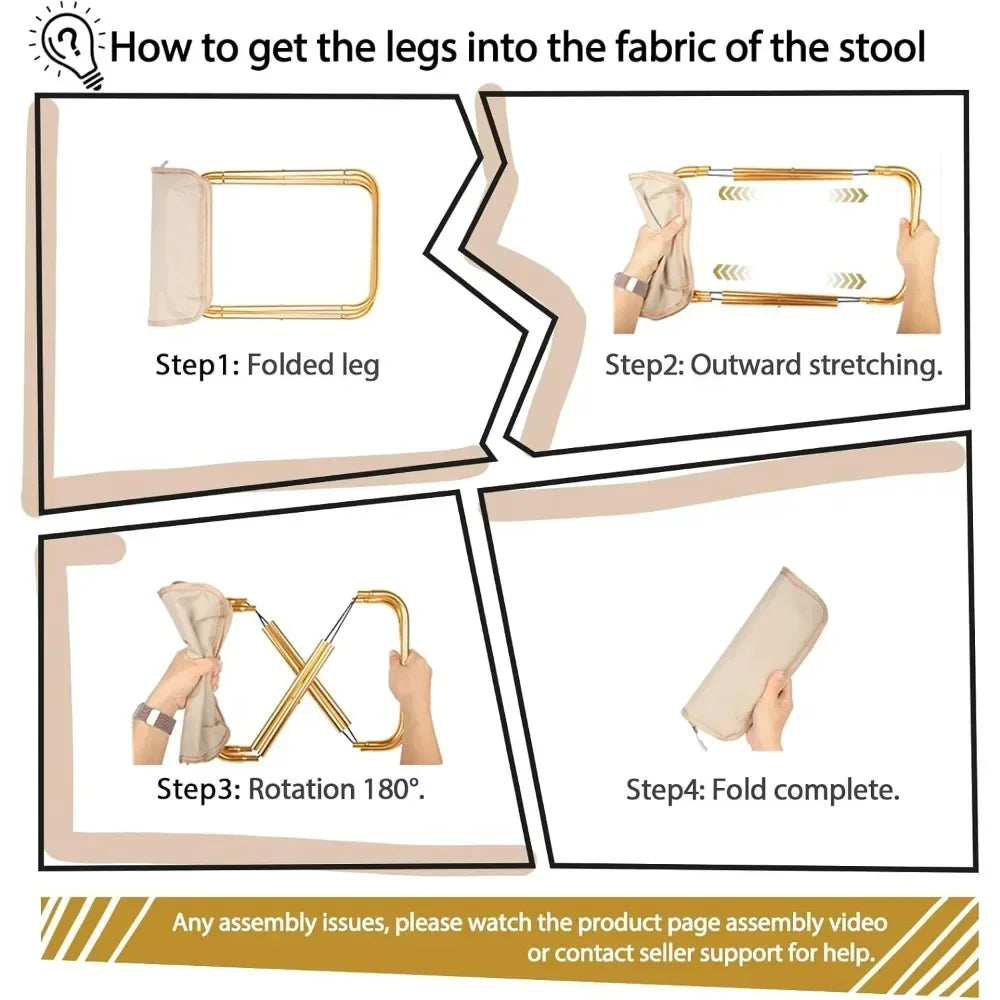 How to get the legs into the fabric of the stool

Step1: Folded leg

Step2: Outward stretching.

Step3: Rotation 180°.

Step4: Fold complete.

Any assembly issues, please watch the product page assembly video or contact seller support for help.