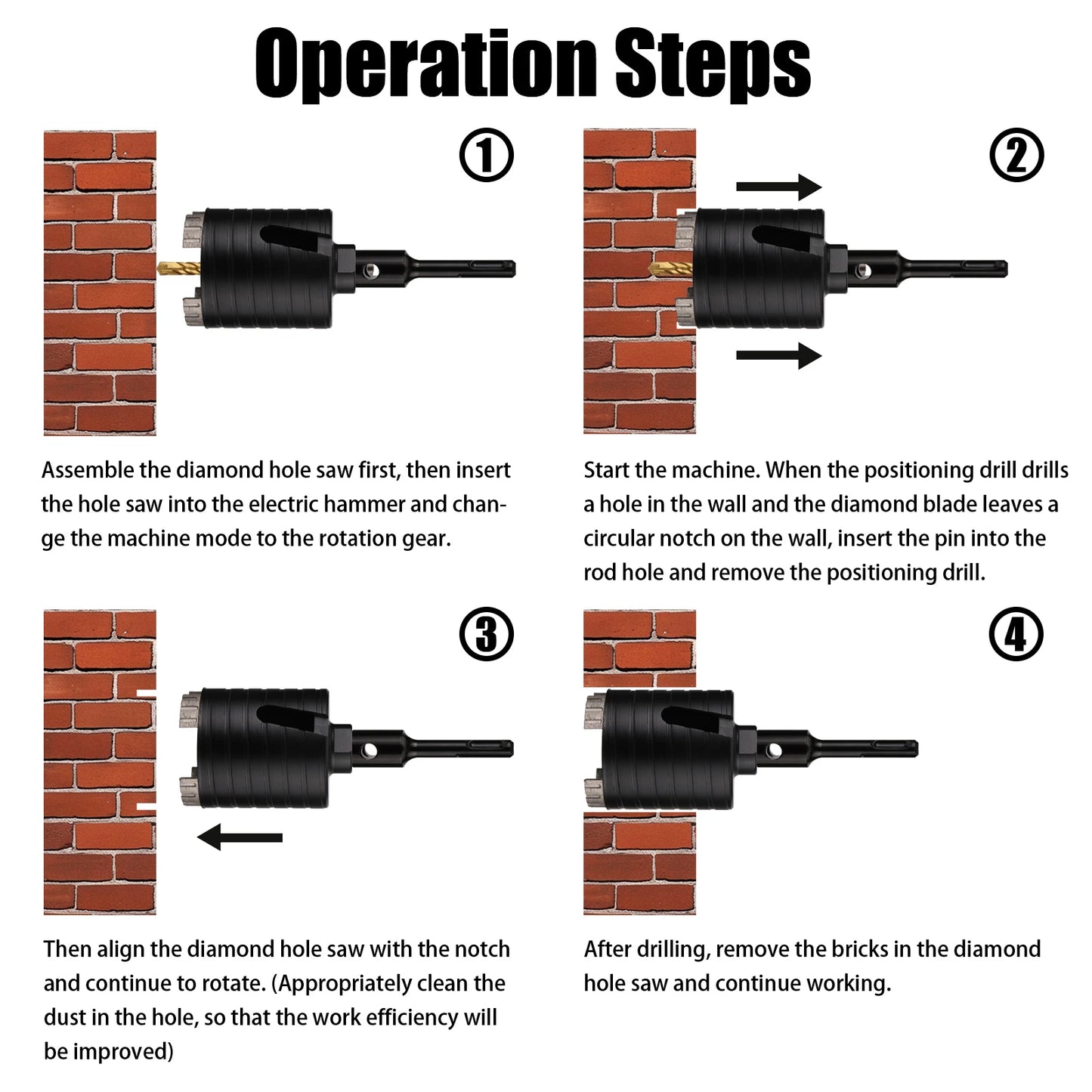 Operation Steps

①

Assemble the diamond hole saw first, then insert the hole saw into the electric hammer and change the machine mode to the rotation gear.

②

Start the machine. When the positioning drill drills a hole in the wall and the diamond blade leaves a circular notch on the wall, insert the pin into the rod hole and remove the positioning drill.

③

Then align the diamond hole saw with the notch and continue to rotate. (Appropriately clean the dust in the hole, so that the work efficiency will be improved)

④

After drilling, remove the bricks in the diamond hole saw and continue working.