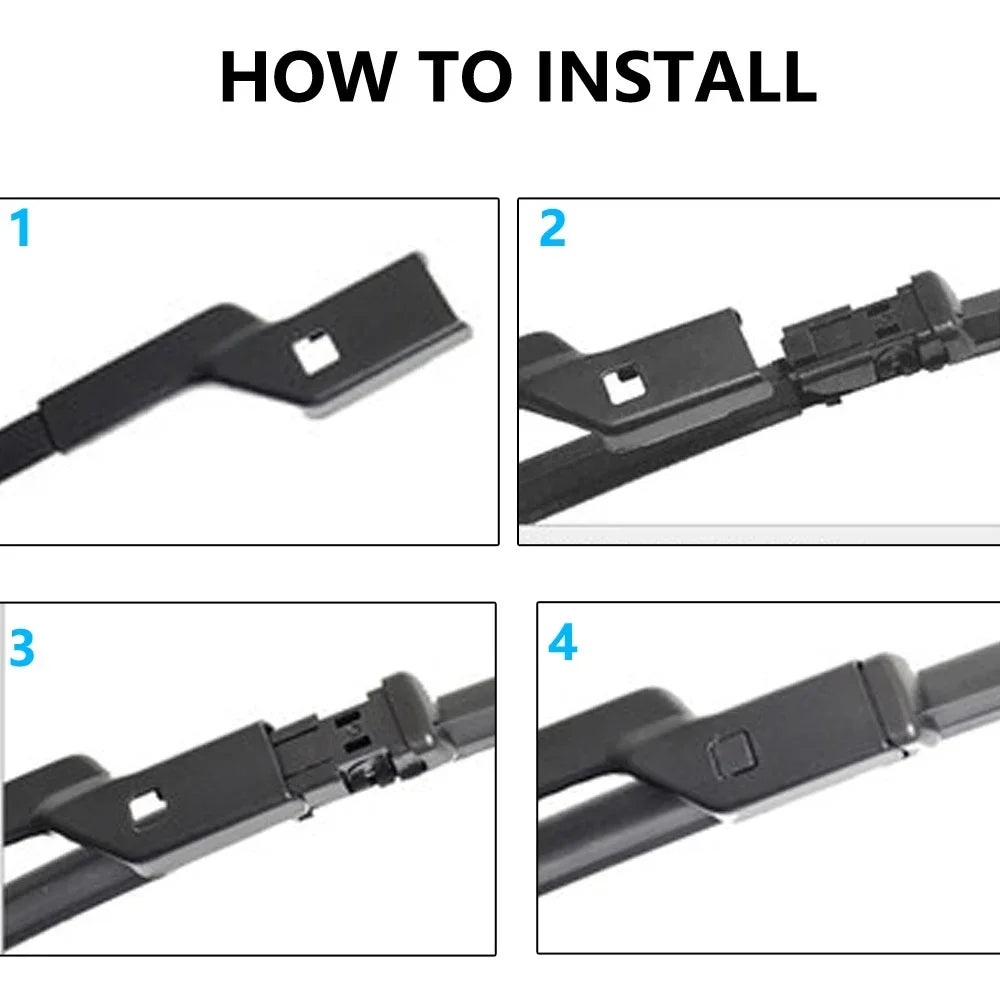 HOW TO INSTALL

1

2

3

4