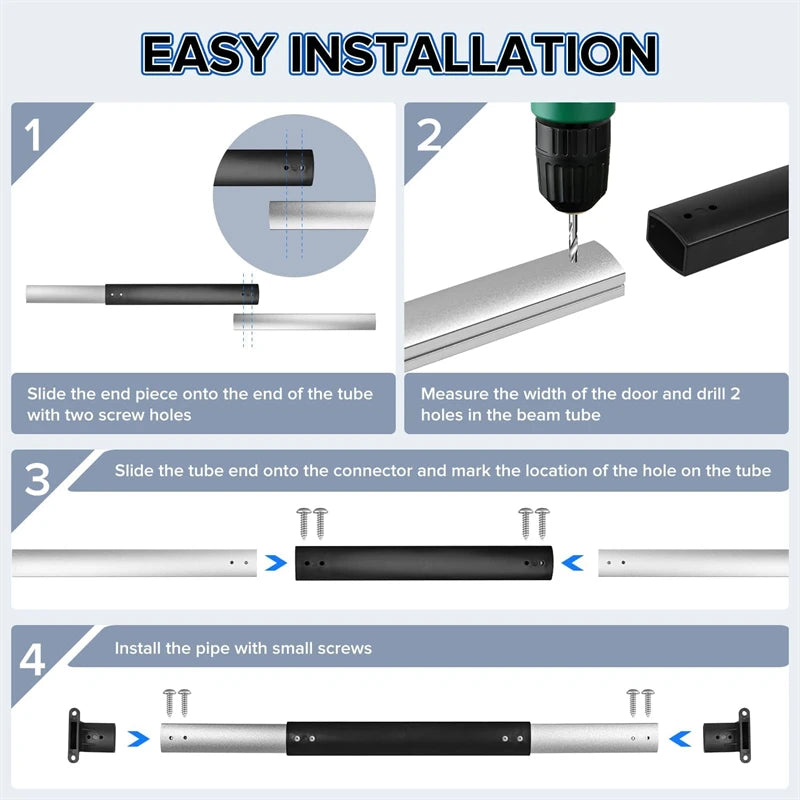 EASY INSTALLATION

1

Slide the end piece onto the end of the tube with two screw holes

2

Measure the width of the door and drill 2 holes in the beam tube

3

Slide the tube end onto the connector and mark the location of the hole on the tube

4

Install the pipe with small screws