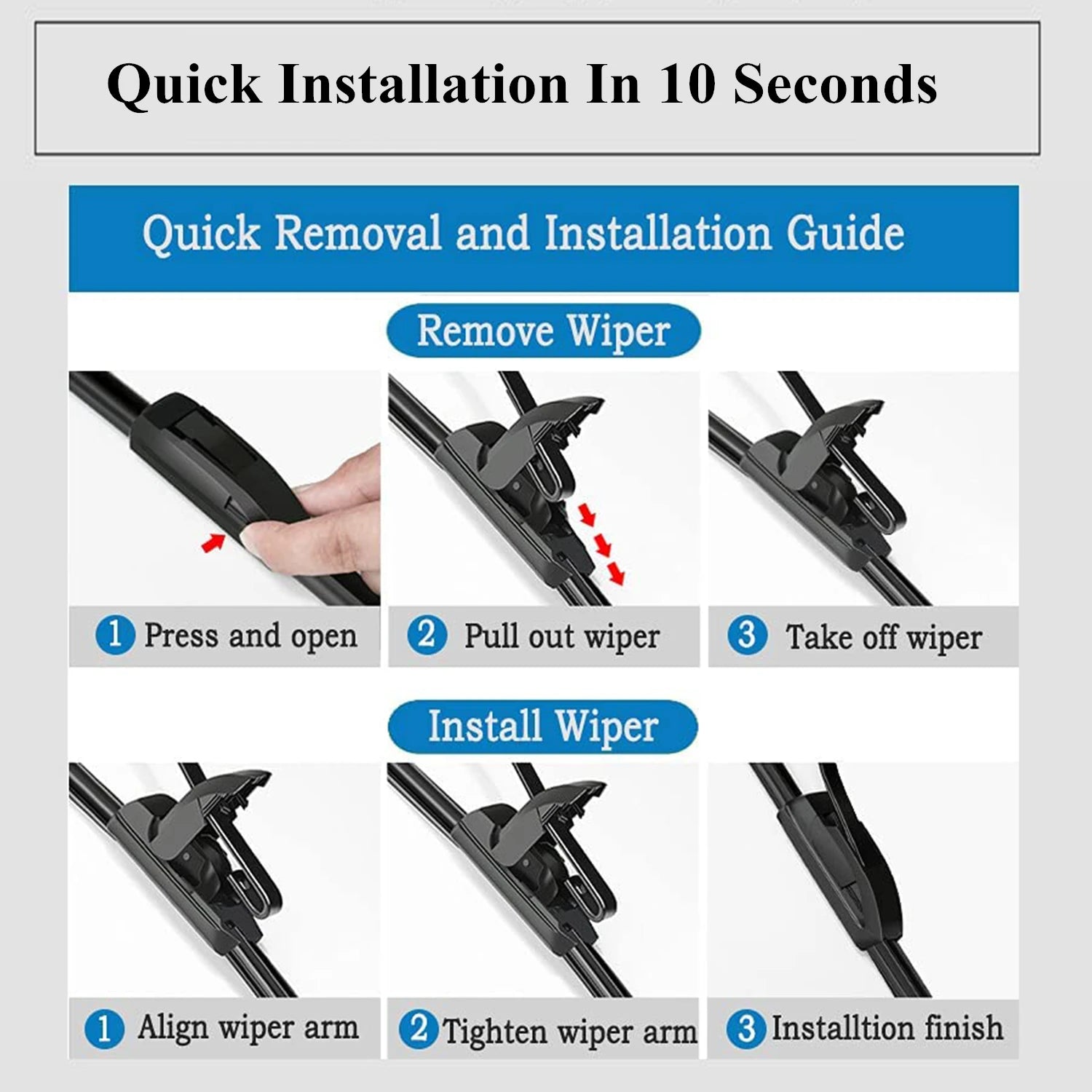 Quick Installation In 10 Seconds

Quick Removal and Installation Guide

Remove Wiper

1 Press and open

2 Pull out wiper

3 Take off wiper

Install Wiper

1 Align wiper arm

2 Tighten wiper arm

3 Installtion finish