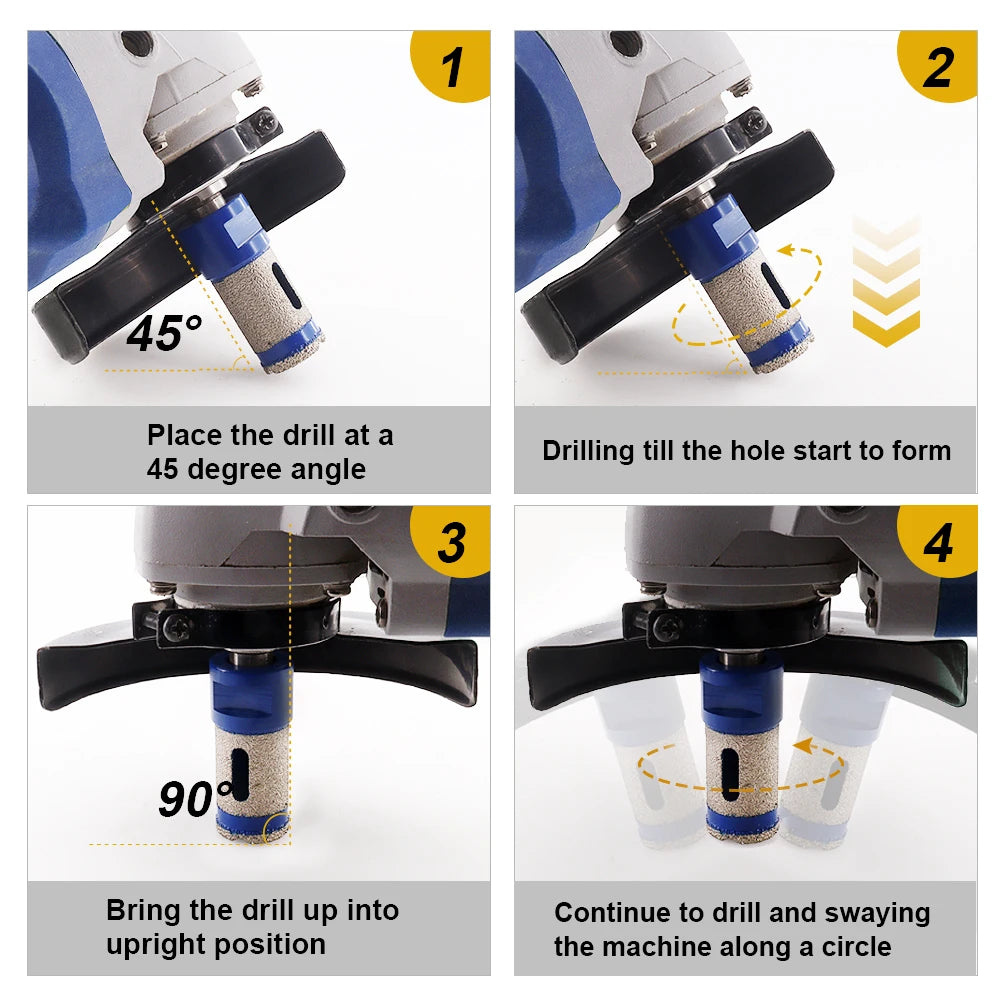 1

45°

Place the drill at a 45 degree angle

2

Drilling till the hole start to form

3

90°

Bring the drill up into upright position

4

Continue to drill and swaying the machine along a circle