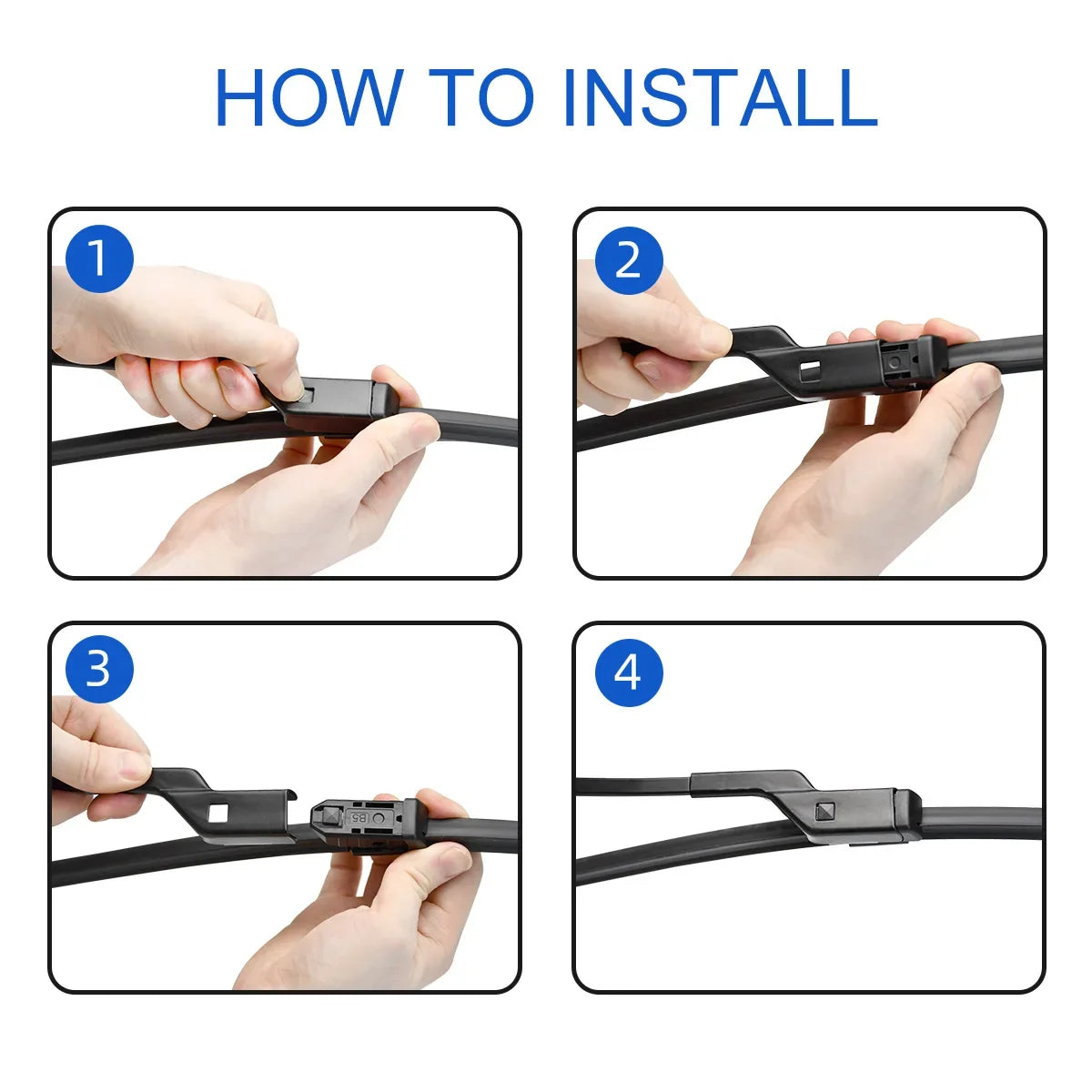 HOW TO INSTALL

1

2

3

B5

4