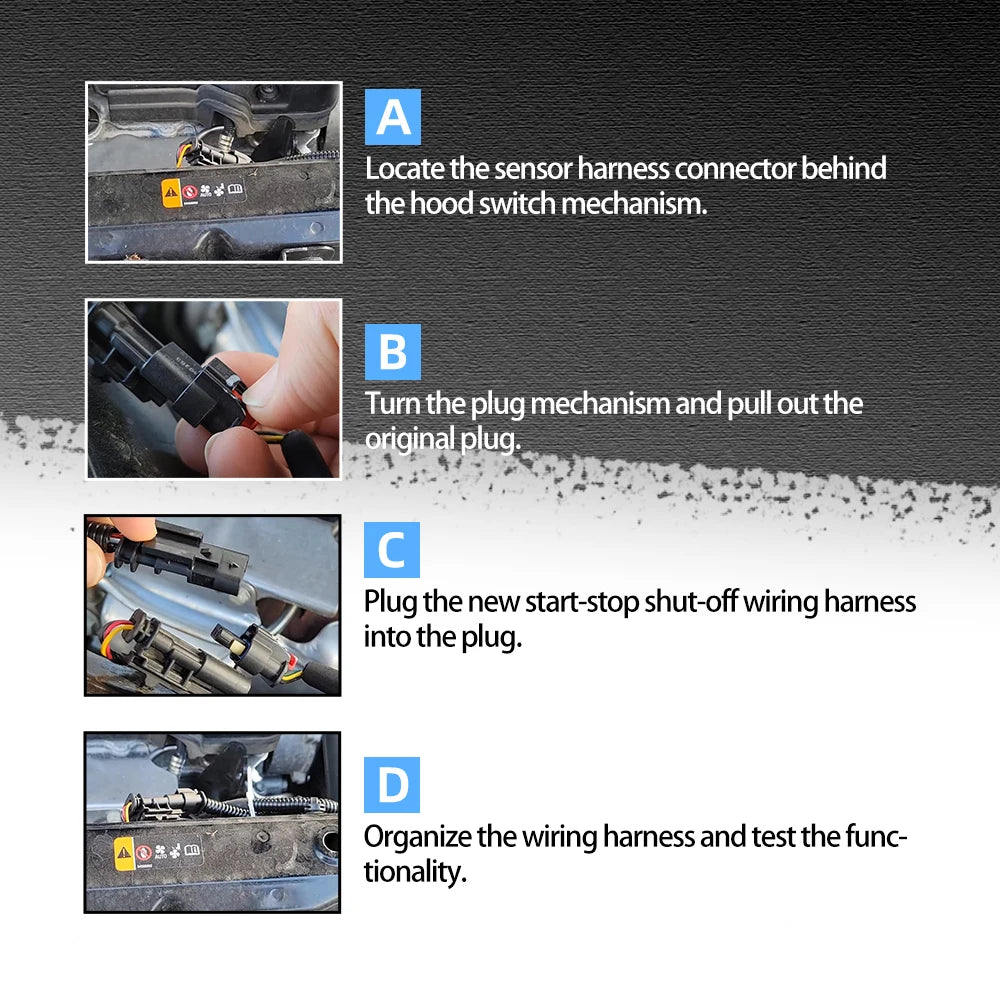 A
Locate the sensor harness connector behind the hood switch mechanism.

B
Turn the plug mechanism and pull out the original plug.

C
Plug the new start-stop shut-off wiring harness into the plug.

D
Organize the wiring harness and test the functionality.